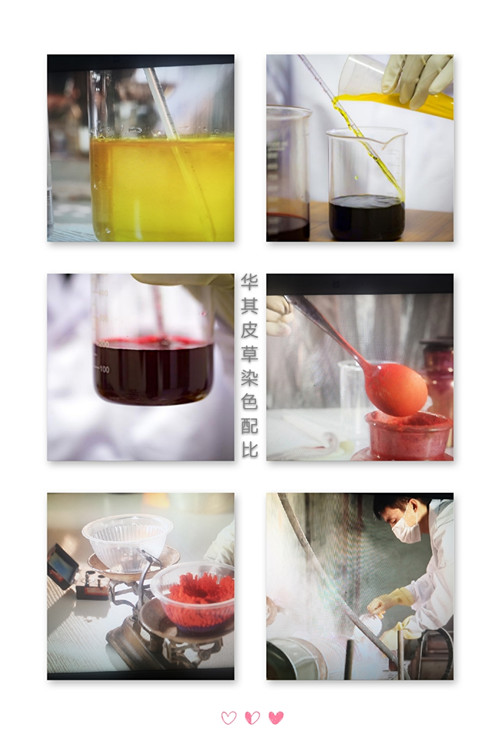 华其皮草染色配比

100